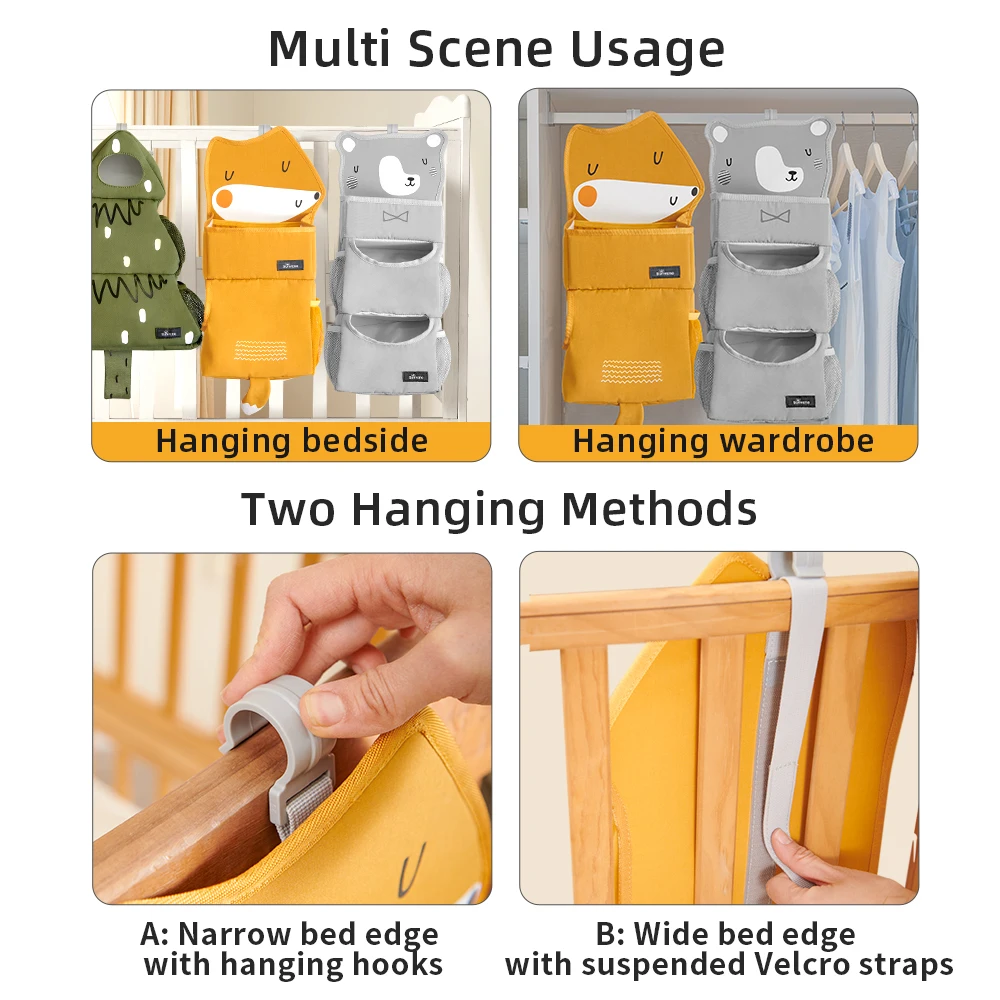 Multi Scene Usage

Hanging bedside

Hanging wardrobe

Two Hanging Methods

A: Narrow bed edge with hanging hooks

B: Wide bed edge with suspended Velcro straps